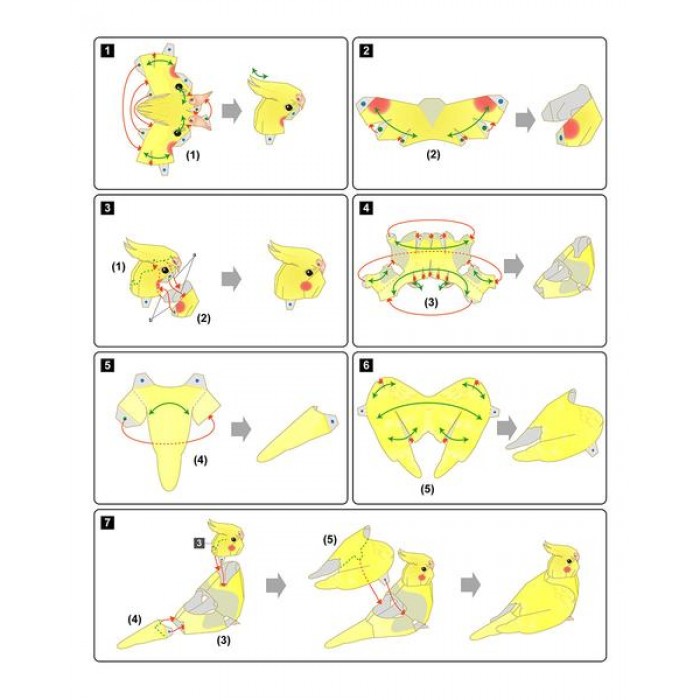 1
(1)

2
(2)

3
(1)
(2)

4
(3)

5
(4)

6
(5)

7
3
(4)
(3)
(5)